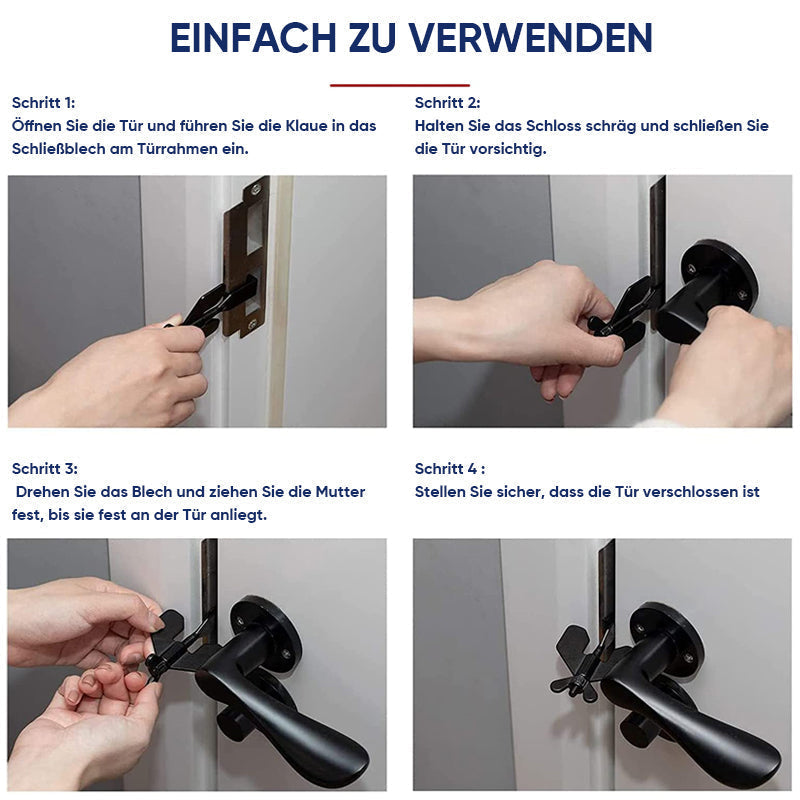 EINFACH ZU VERWENDEN

Schritt 1:
Öffnen Sie die Tür und führen Sie die Klaue in das Schließblech am Türrahmen ein.

Schritt 2:
Halten Sie das Schloss schräg und schließen Sie die Tür vorsichtig.

Schritt 3:
Drehen Sie das Blech und ziehen Sie die Mutter fest, bis sie fest an der Tür anliegt.

Schritt 4 :
Stellen Sie sicher, dass die Tür verschlossen ist