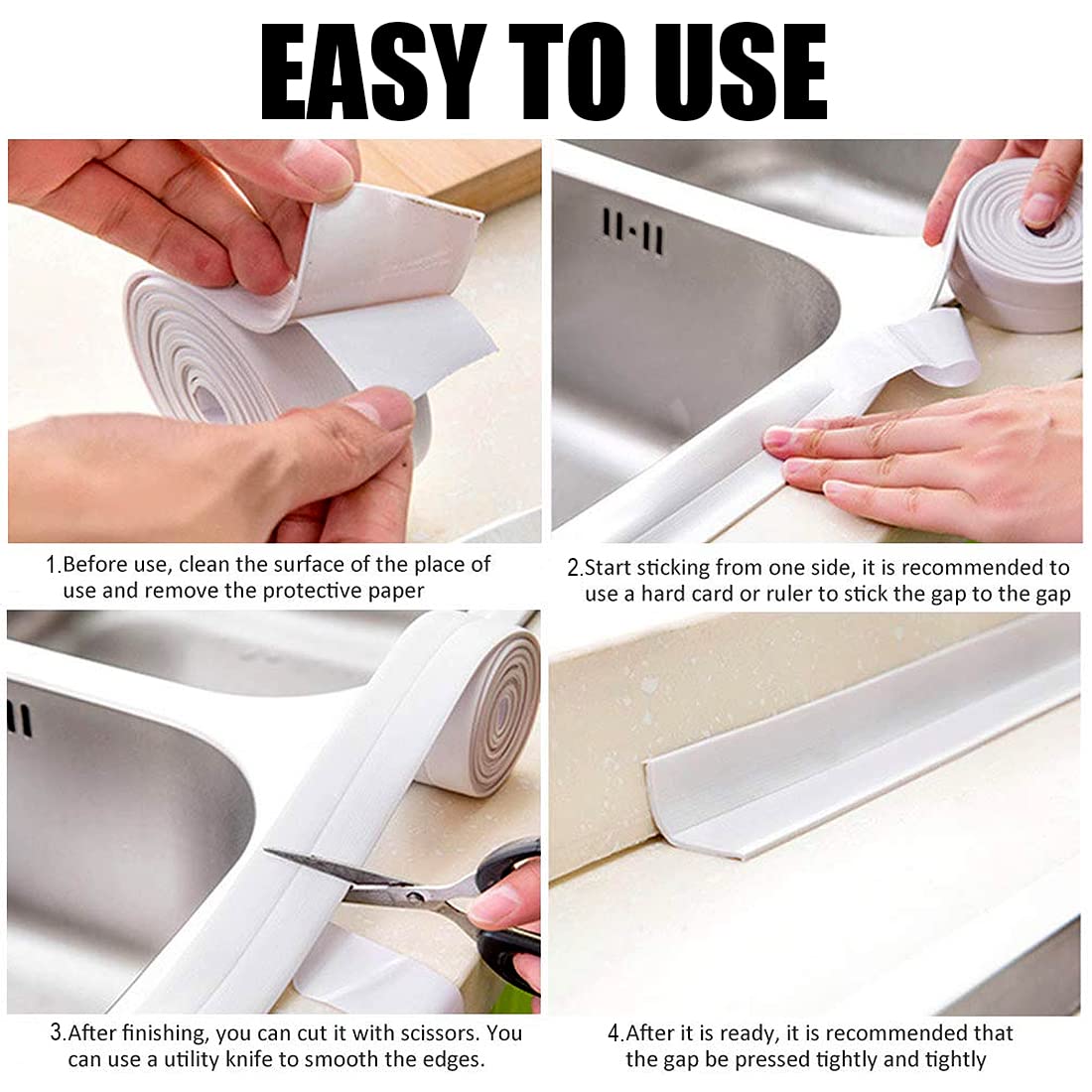 EASY TO USE

1.Before use, clean the surface of the place of use and remove the protective paper

2.Start sticking from one side, it is recommended to use a hard card or ruler to stick the gap to the gap

3.After finishing, you can cut it with scissors. You can use a utility knife to smooth the edges.

4.After it is ready, it is recommended that the gap be pressed tightly and tightly