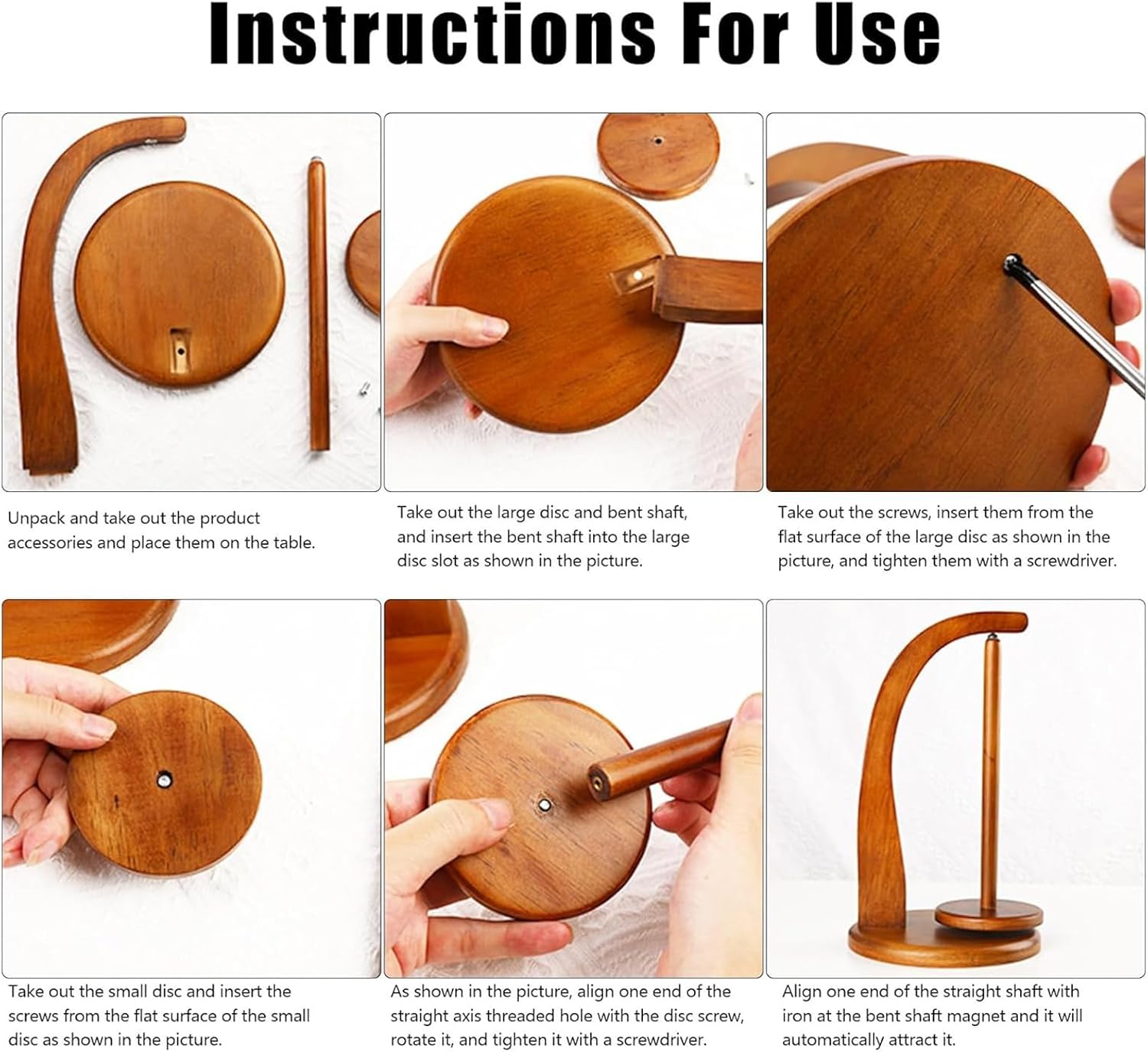 Instructions For Use

Unpack and take out the product accessories and place them on the table.

Take out the large disc and bent shaft, and insert the bent shaft into the large disc slot as shown in the picture.

Take out the screws, insert them from the flat surface of the large disc as shown in the picture, and tighten them with a screwdriver.

Take out the small disc and insert the screws from the flat surface of the small disc as shown in the picture.

As shown in the picture, align one end of the straight axis threaded hole with the disc screw, rotate it, and tighten it with a screwdriver.

Align one end of the straight shaft with iron at the bent shaft magnet and it will automatically attract it.