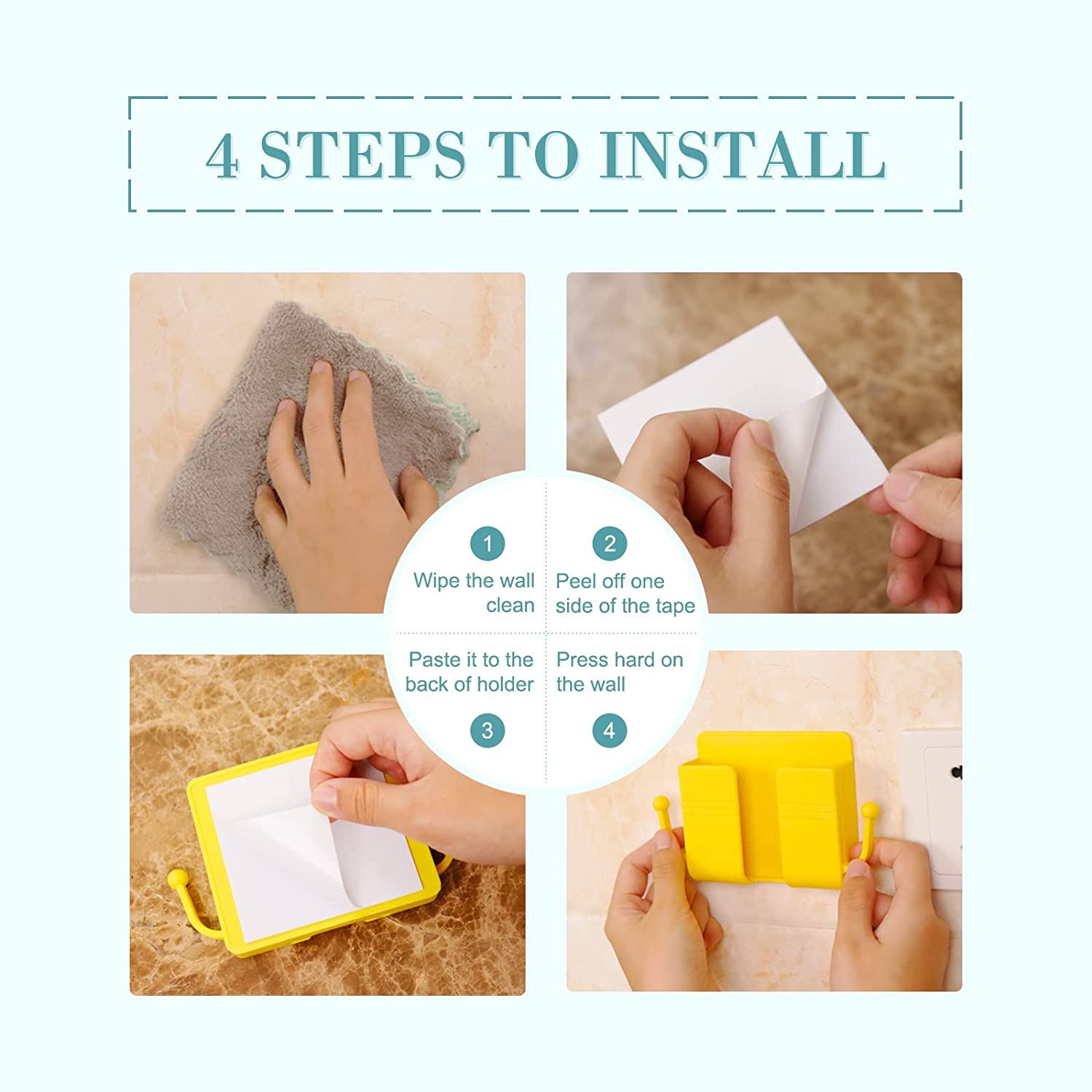 4 STEPS TO INSTALL

1
Wipe the wall clean

2
Peel off one side of the tape

Paste it to the back of holder
3

Press hard on the wall
4